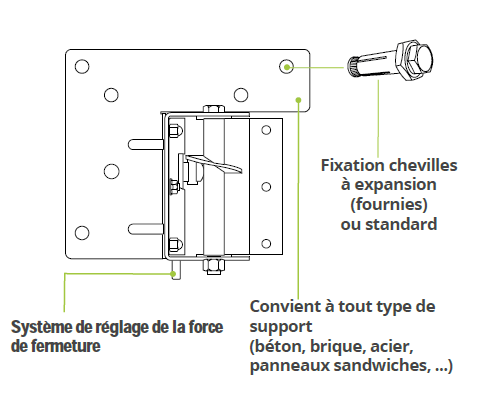 Fixation chevilles à expansion (fournies) ou standard

Système de réglage de la force de fermeture

Convient à tout type de support (béton, brique, acier, panneaux sandwiches, ...)